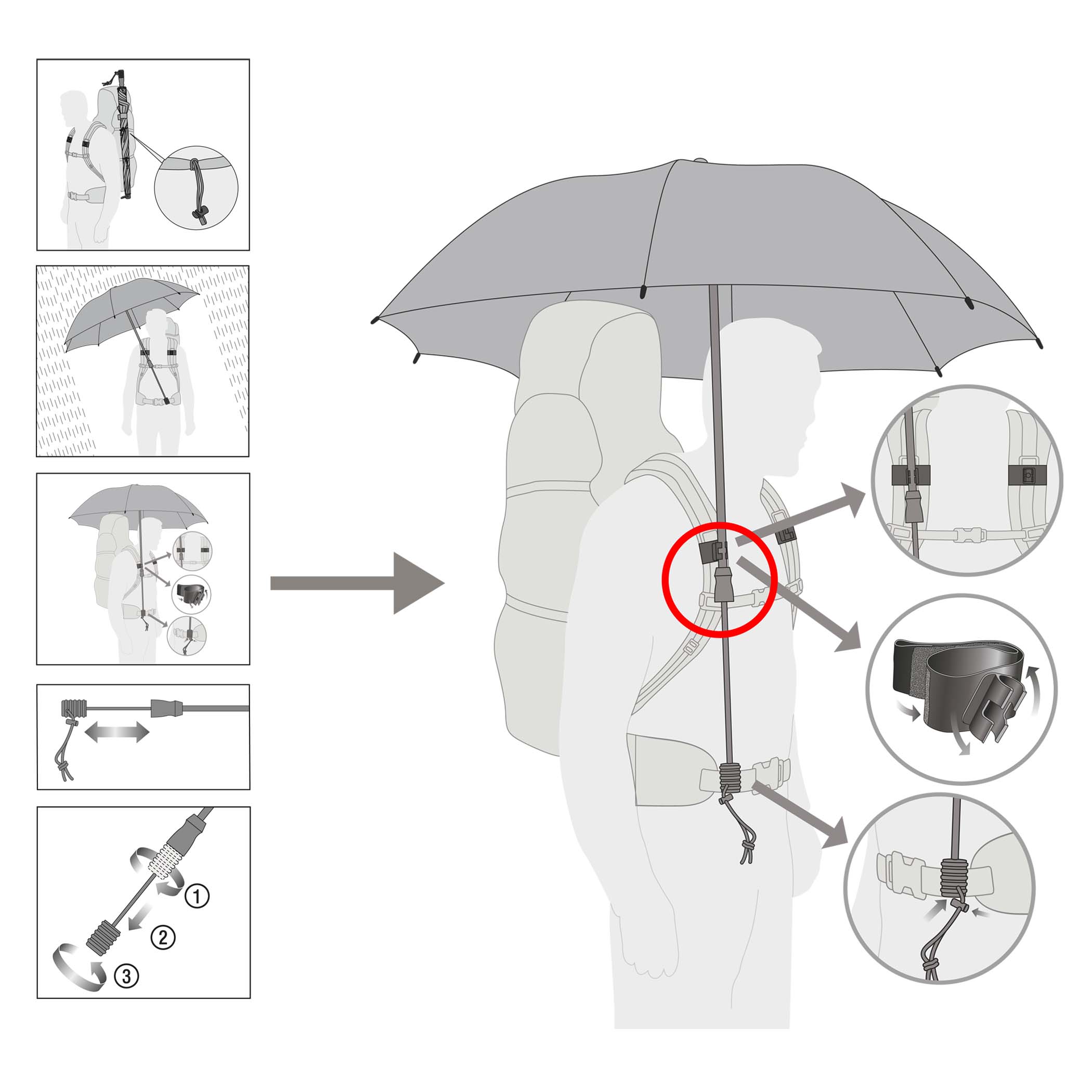 1
2
3